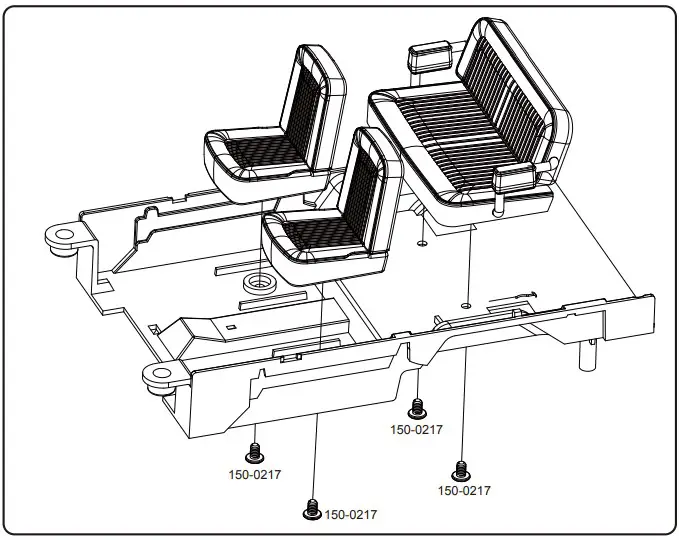 150-0217

150-0217

150-0217

150-0217