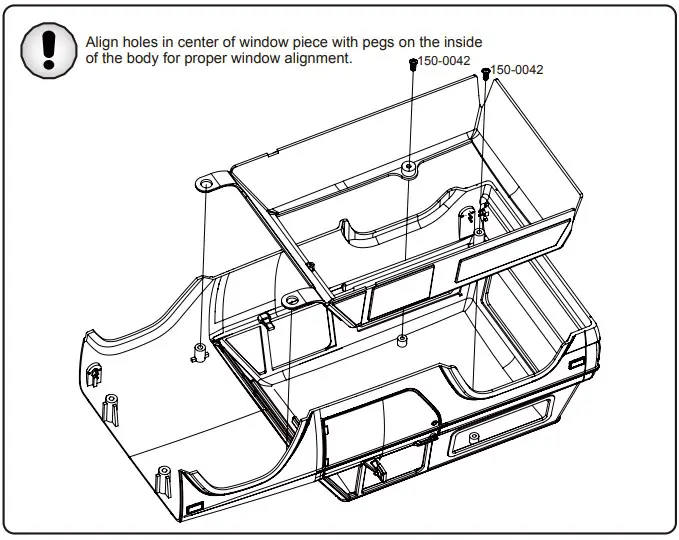 Align holes in center of window piece with pegs on the inside of the body for proper window alignment.

150-0042

150-0042