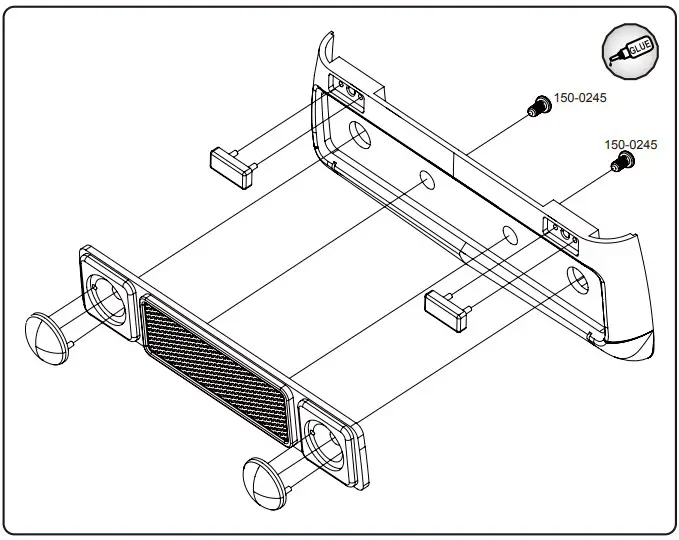 GLUE

150-0245

150-0245