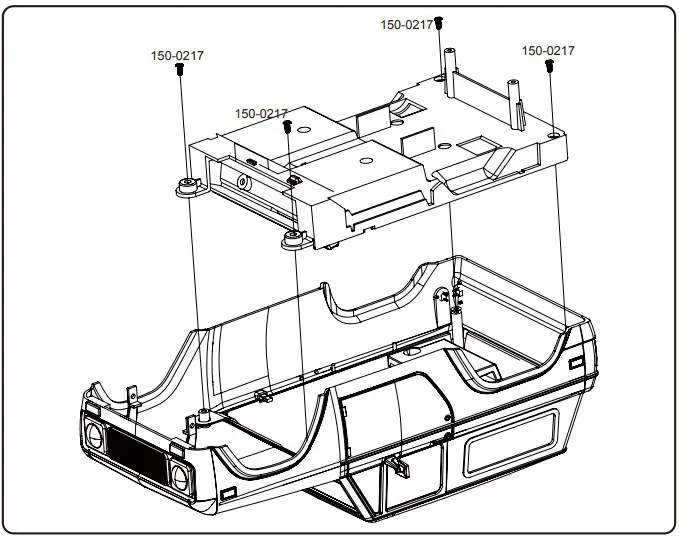 150-0217
150-0217
150-0217
150-0217