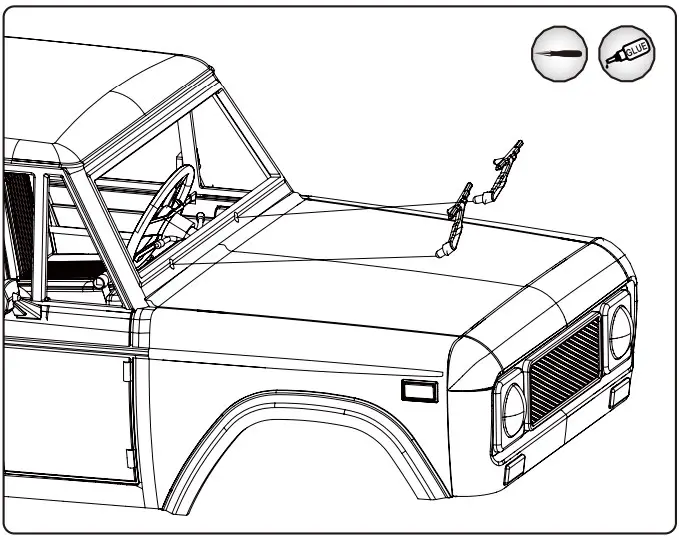 GLUE