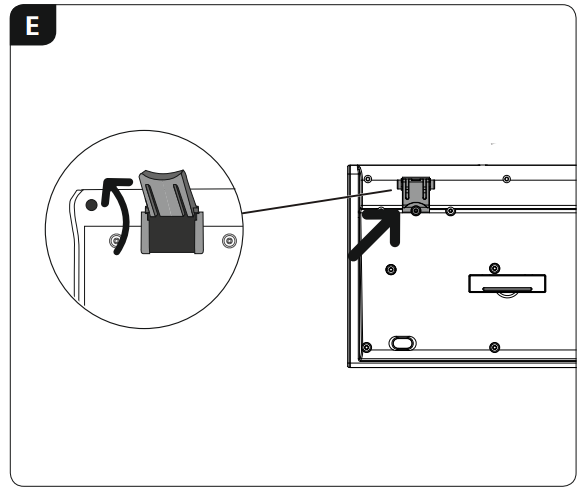 E