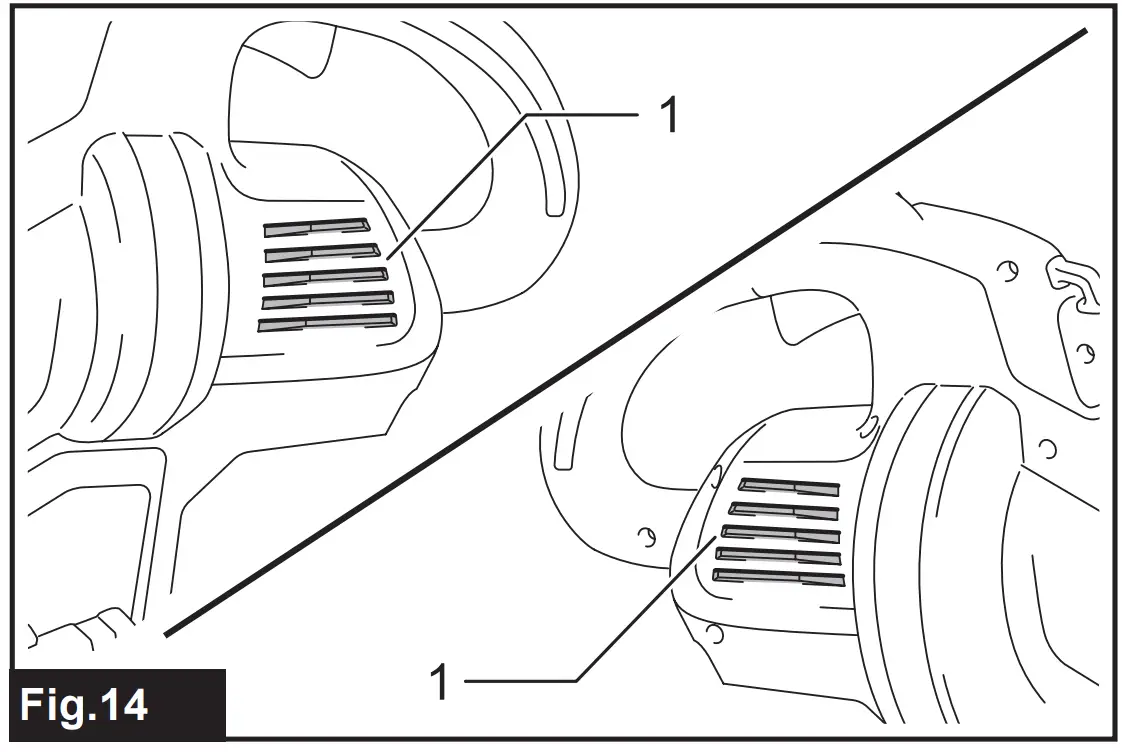 1
1
Fig.14