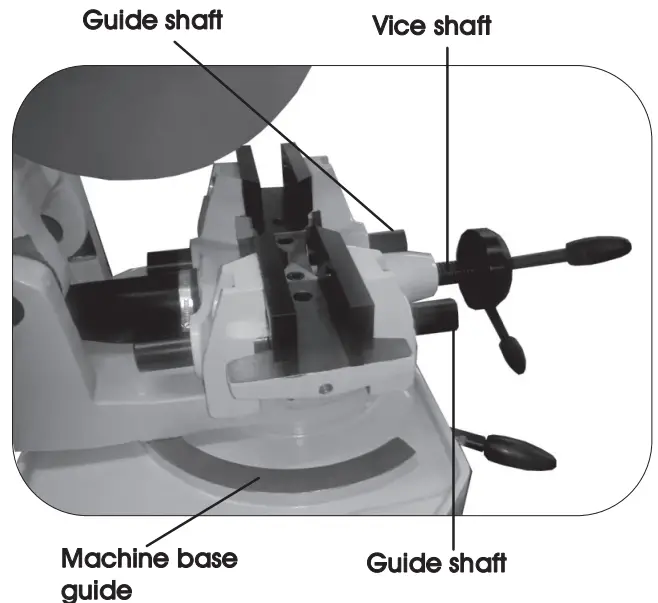 Guide shaft

Vice shaft

Machine base guide

Guide shaft