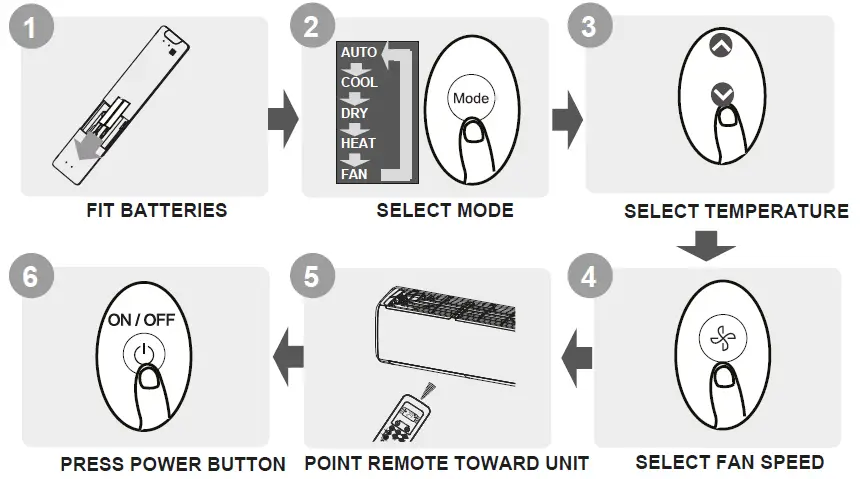 1
FIT BATTERIES

2
AUTO
COOL
DRY
HEAT
FAN
Mode
SELECT MODE

3
SELECT TEMPERATURE

4
SELECT FAN SPEED

5
POINT REMOTE TOWARD UNIT

6
ON / OFF
PRESS POWER BUTTON