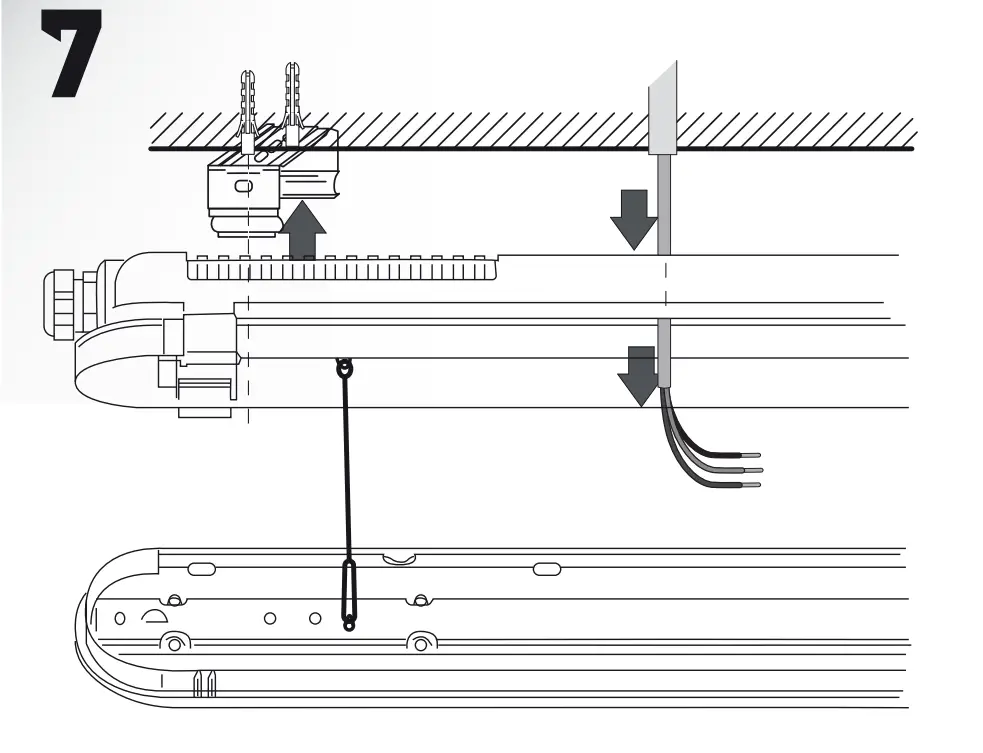 7