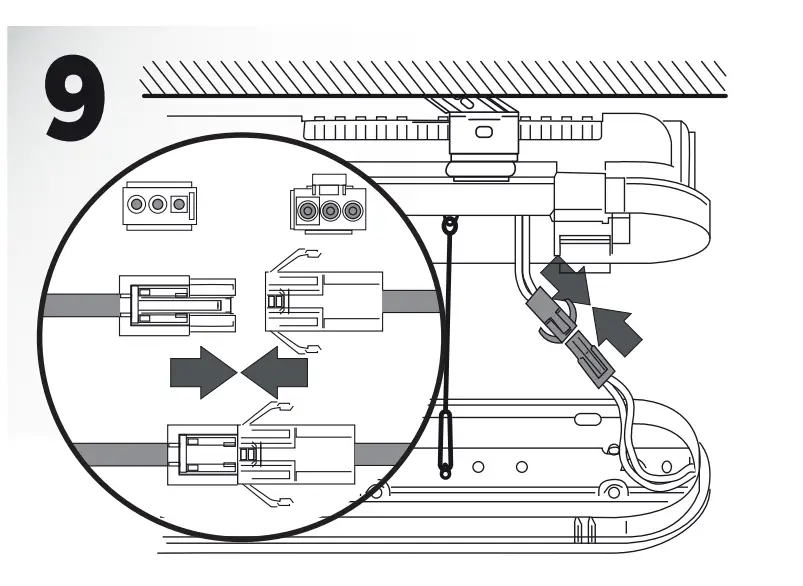 9