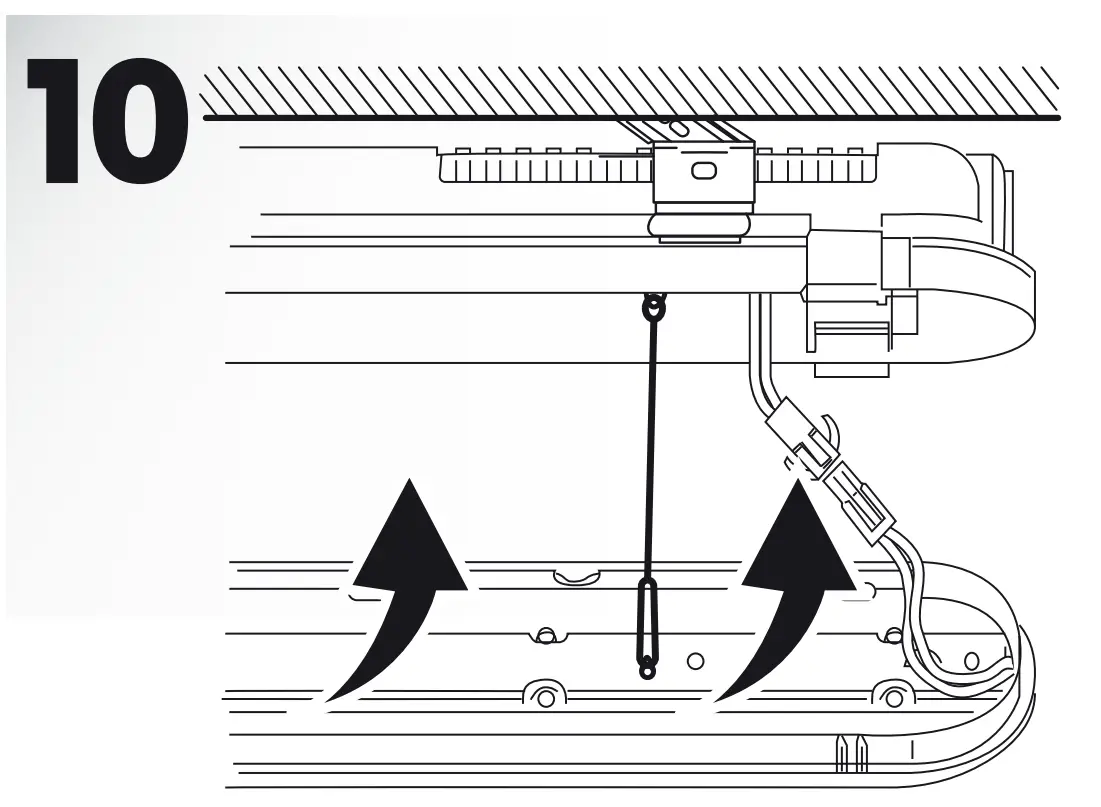 10