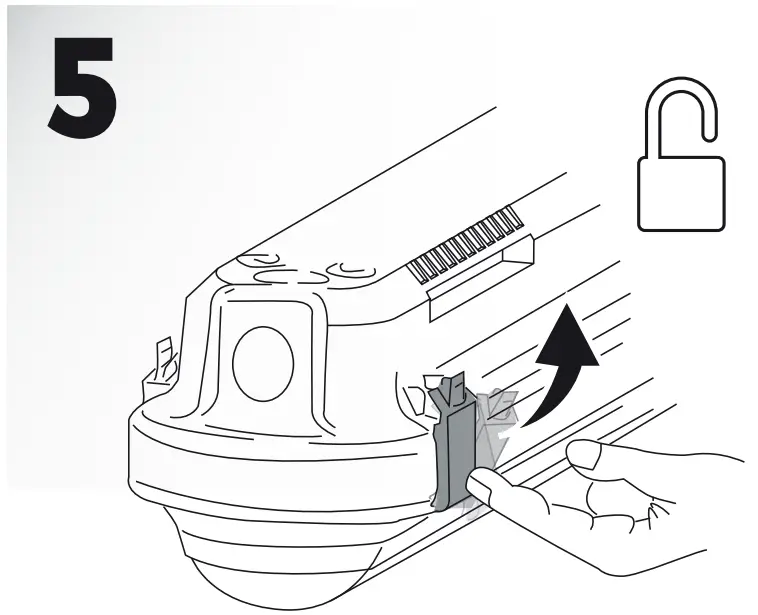 5