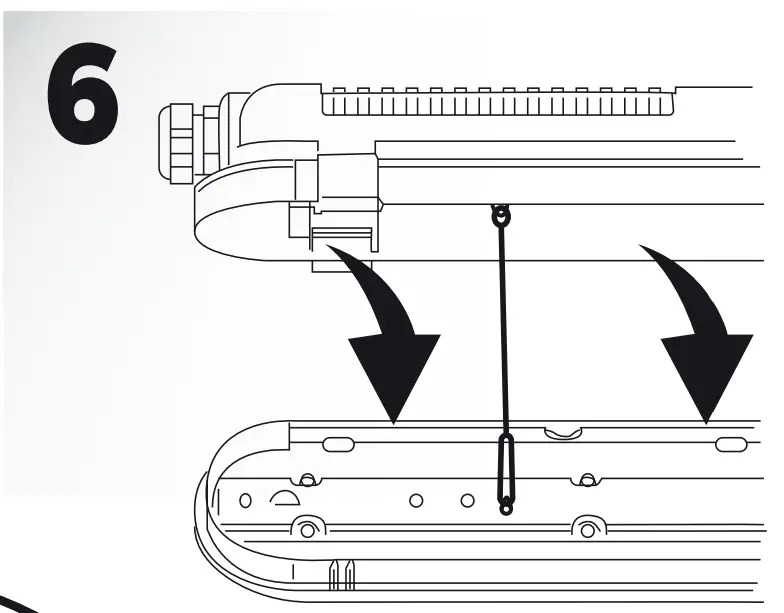 6