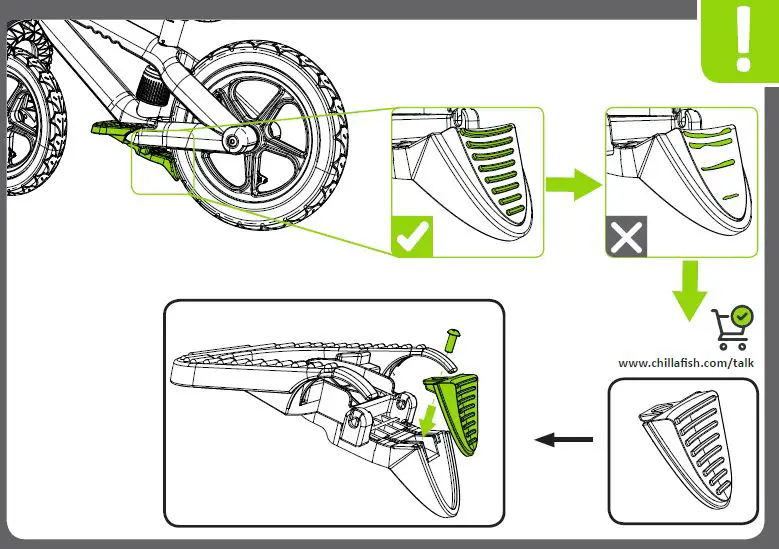 !

www.chillafish.com/talk