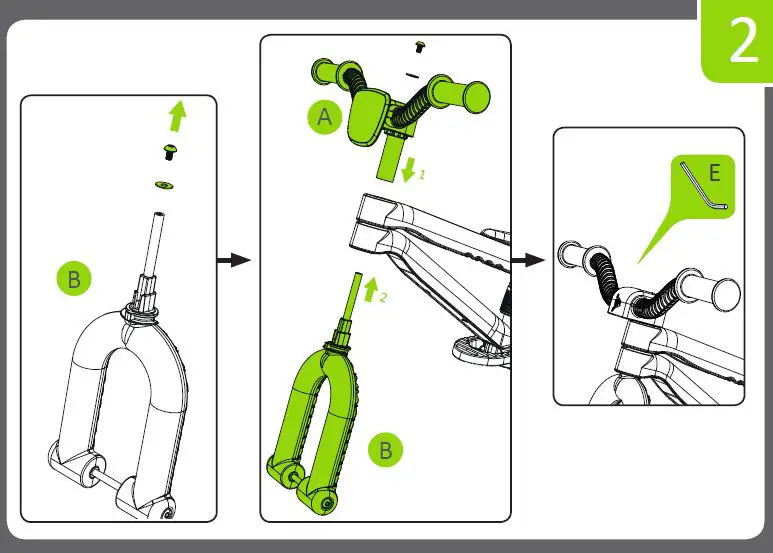 2

B

A

1

2

B

E