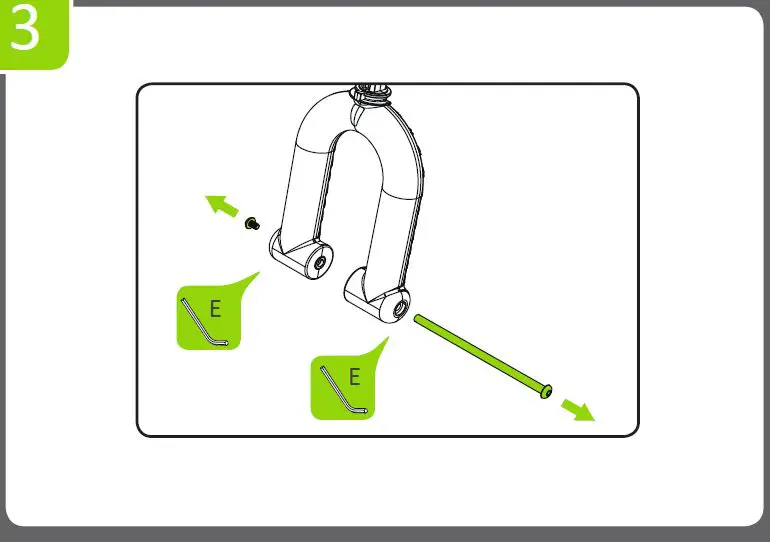 3

E

E