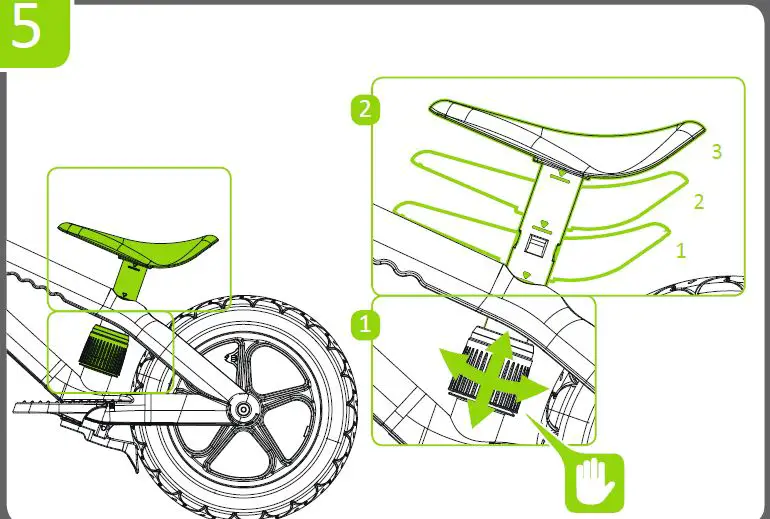 5

2

3

2

1

1