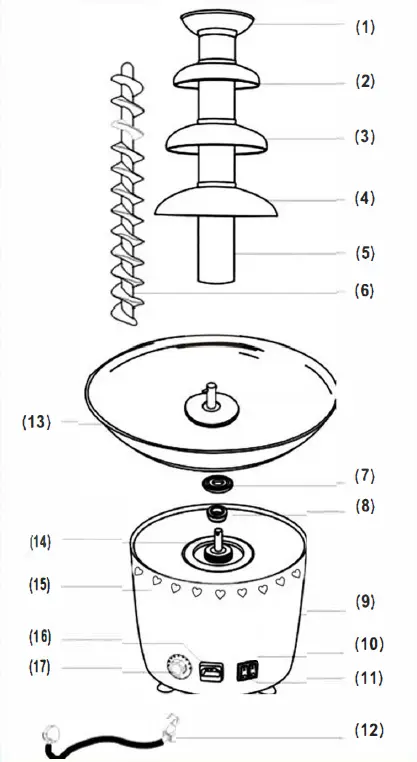 (1)
(2)
(3)
(4)
(5)
(6)
(13)
(7)
(8)
(14)
(15)
(9)
(16)
(10)
(17)
(11)
(12)