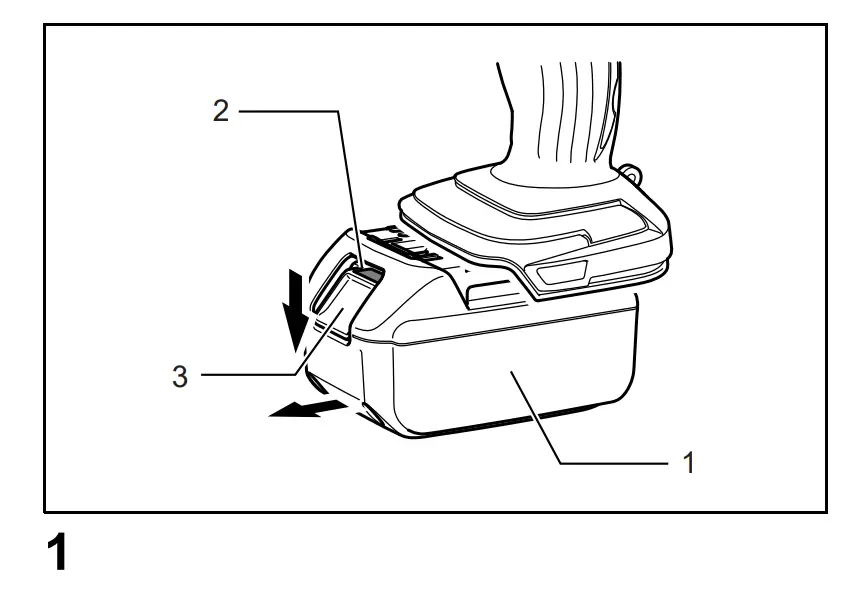 2

3

1

1