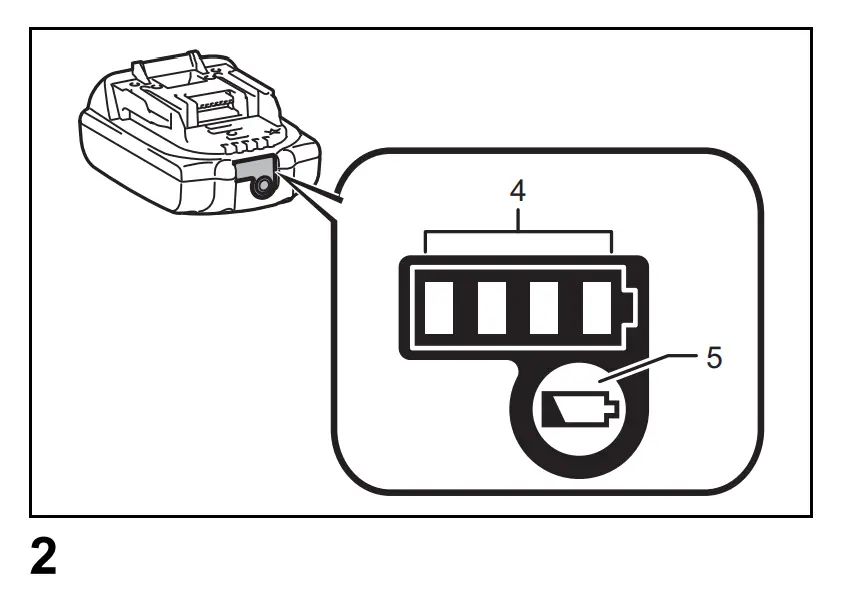 4
5
2