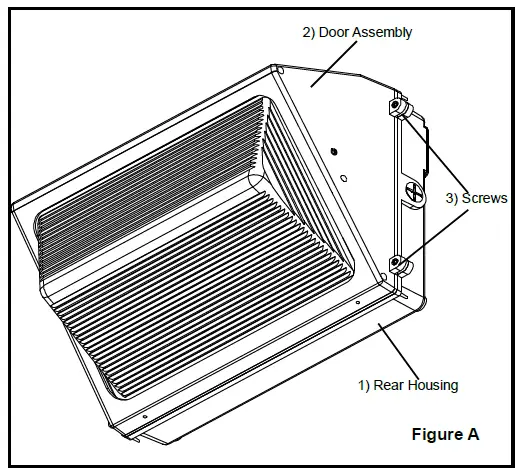 2) Door Assembly

3) Screws

1) Rear Housing

Figure A