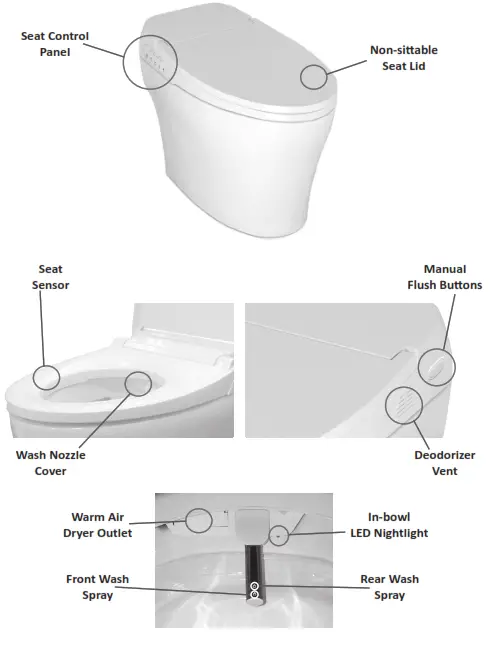 Seat Control Panel

Non-sittable Seat Lid

Seat Sensor

Manual Flush Buttons

Wash Nozzle Cover

Deodorizer Vent

Warm Air Dryer Outlet

In-bowl LED Nightlight

Front Wash Spray

Rear Wash Spray