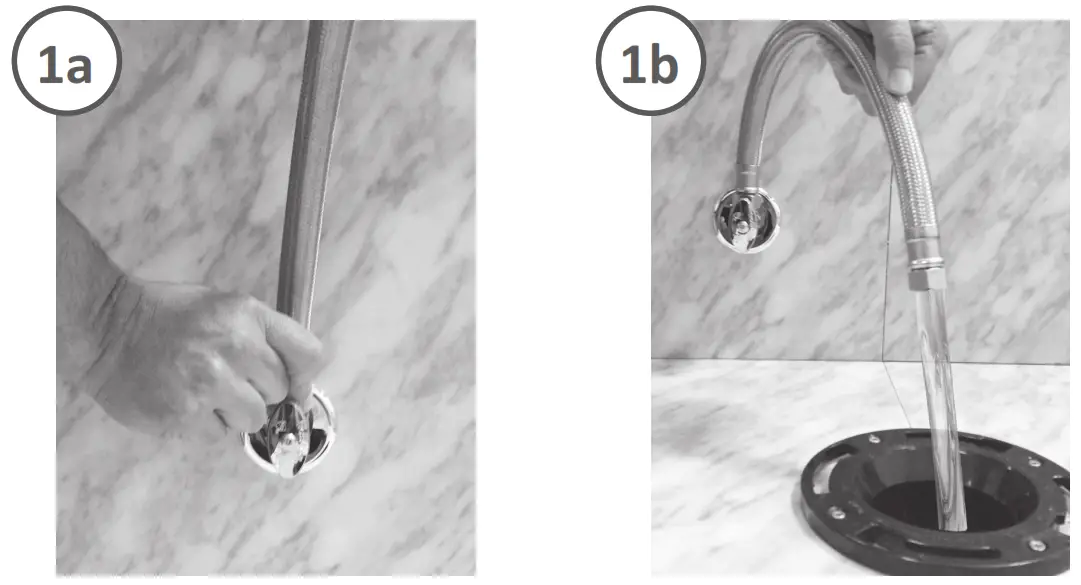 1a

1b