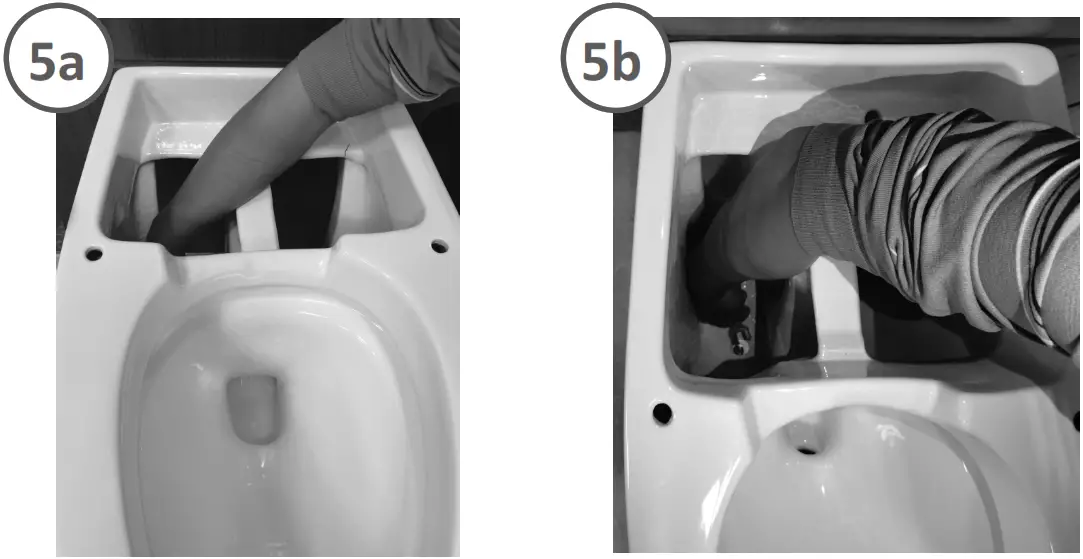 5a

5b