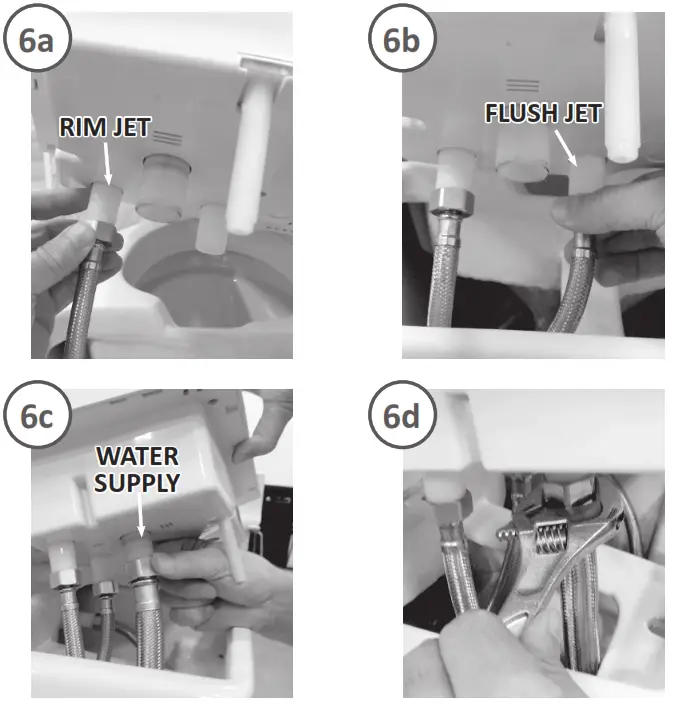 6a

RIM JET

6b

FLUSH JET

6c

WATER SUPPLY

6d