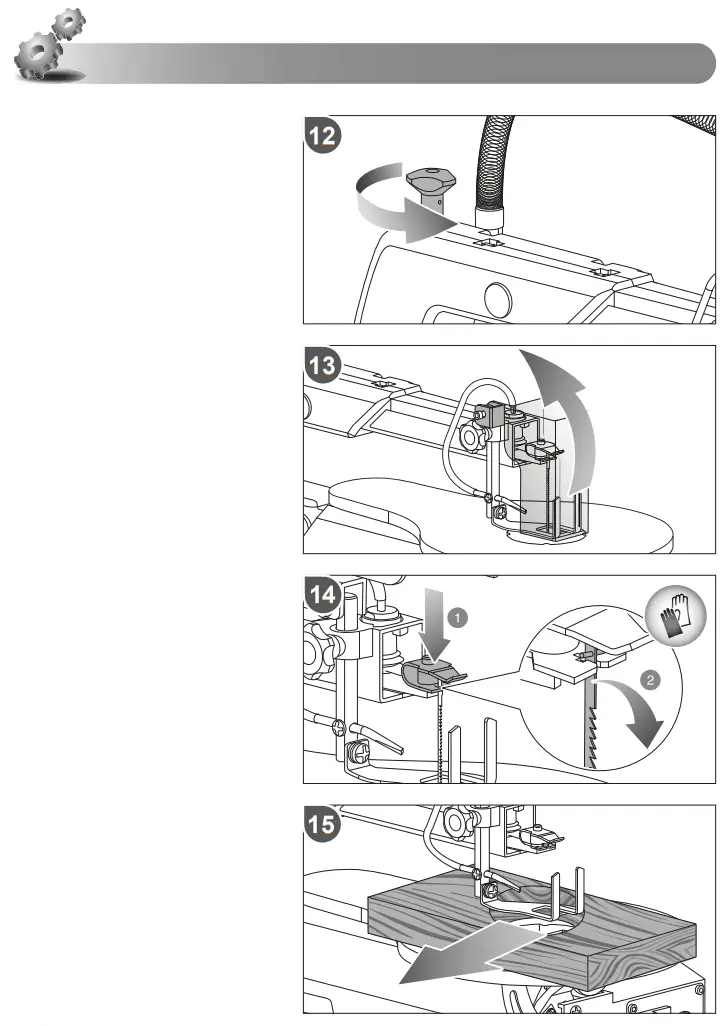 12

13

14

1

2

15