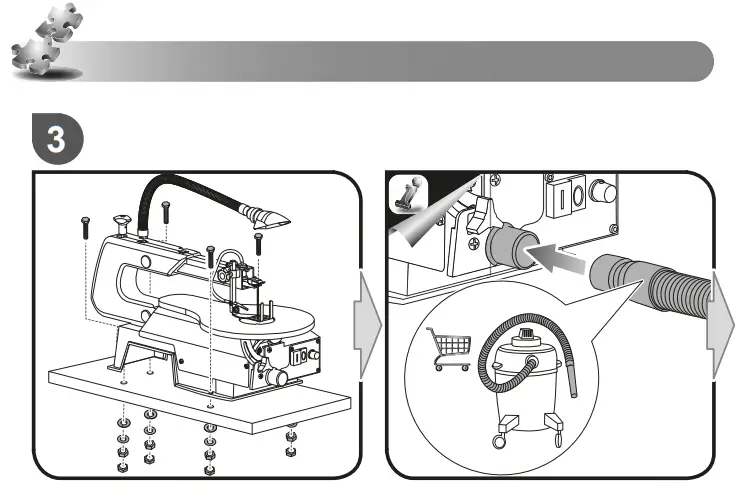 3