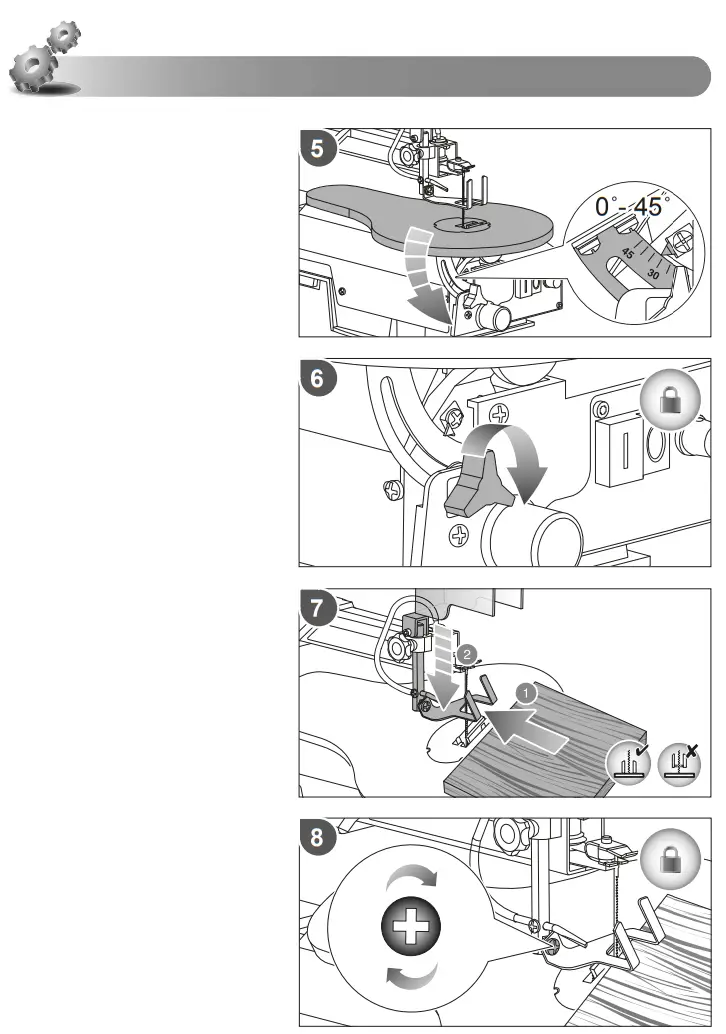 5

0°-45°

45

30

6

7

2

1

8