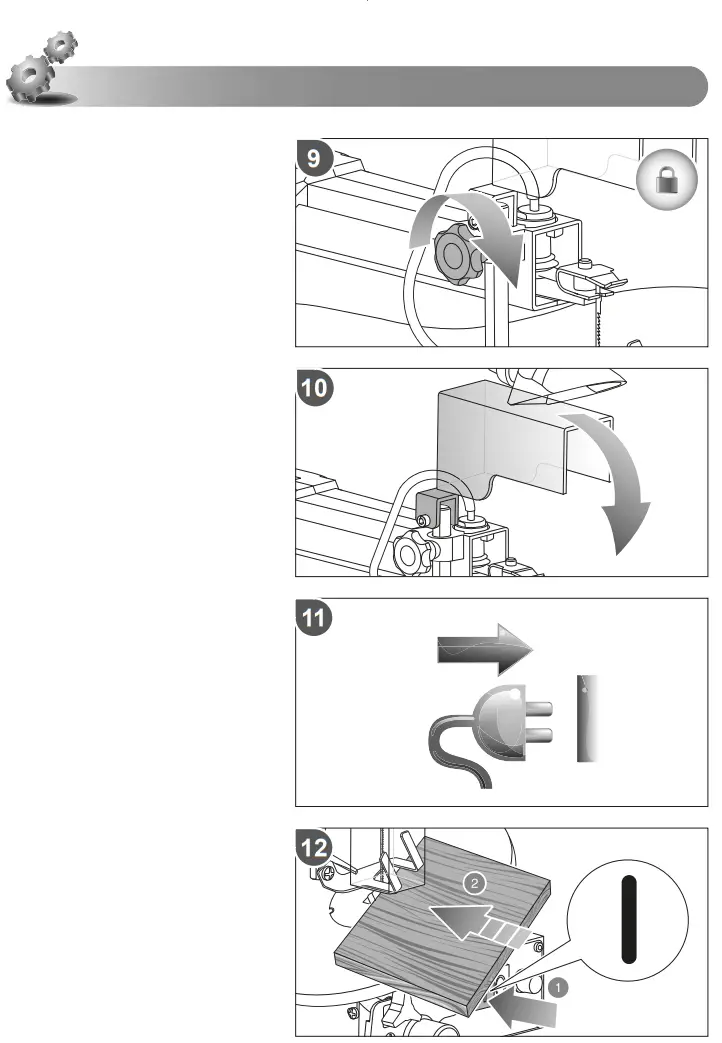 9

10

11

12

2

1