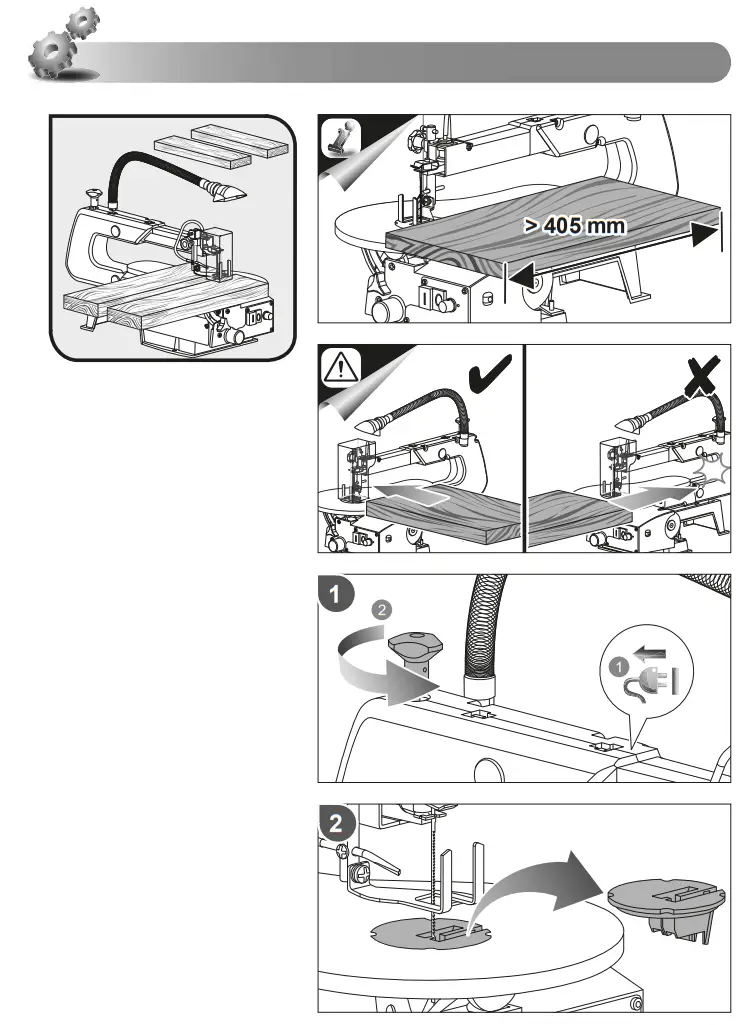 > 405 mm

1

2

1

2