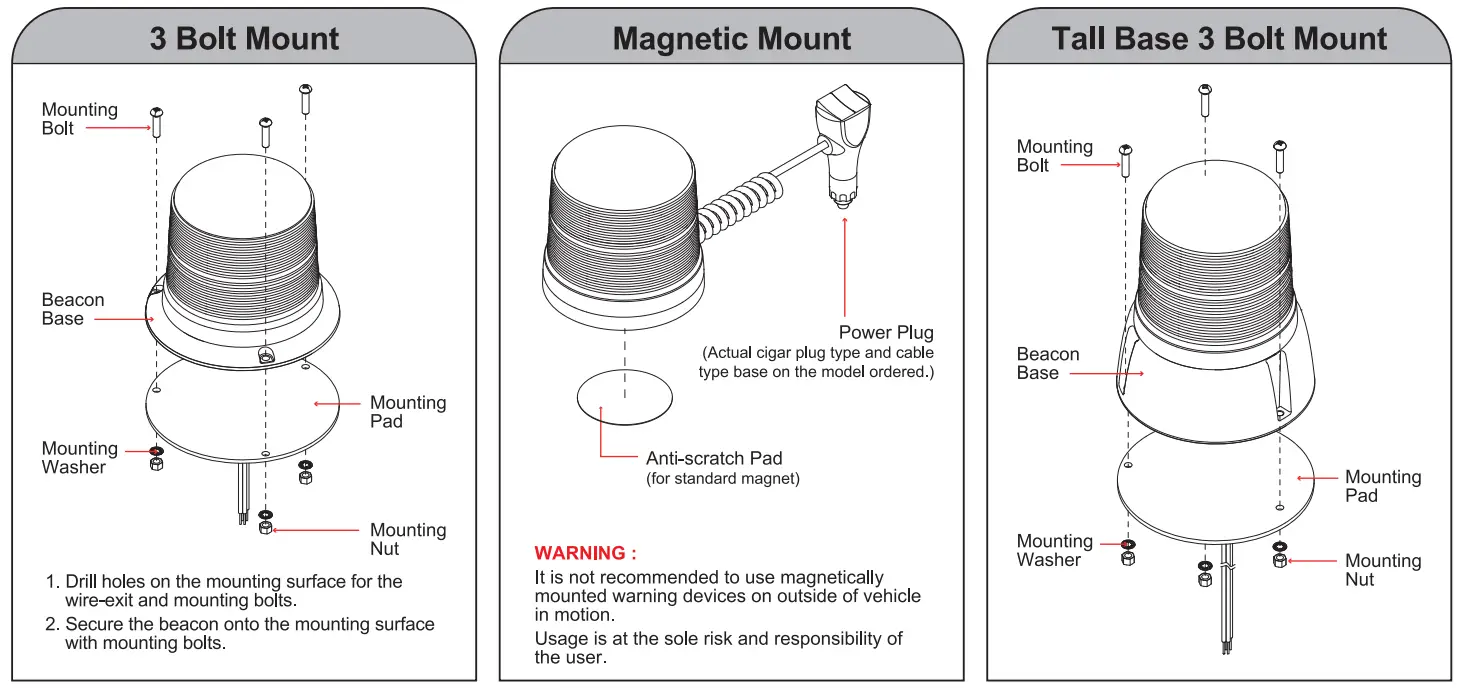 3 Bolt Mount

Mounting Bolt

Beacon Base

Mounting Pad

Mounting Washer

Mounting Nut

1. Drill holes on the mounting surface for the wire-exit and mounting bolts.
2. Secure the beacon onto the mounting surface with mounting bolts.

Magnetic Mount

Power Plug
(Actual cigar plug type and cable type base on the model ordered.)

Anti-scratch Pad
(for standard magnet)

WARNING :
It is not recommended to use magnetically mounted warning devices on outside of vehicle in motion.
Usage is at the sole risk and responsibility of the user.

Tall Base 3 Bolt Mount

Mounting Bolt

Beacon Base

Mounting Pad

Mounting Washer

Mounting Nut