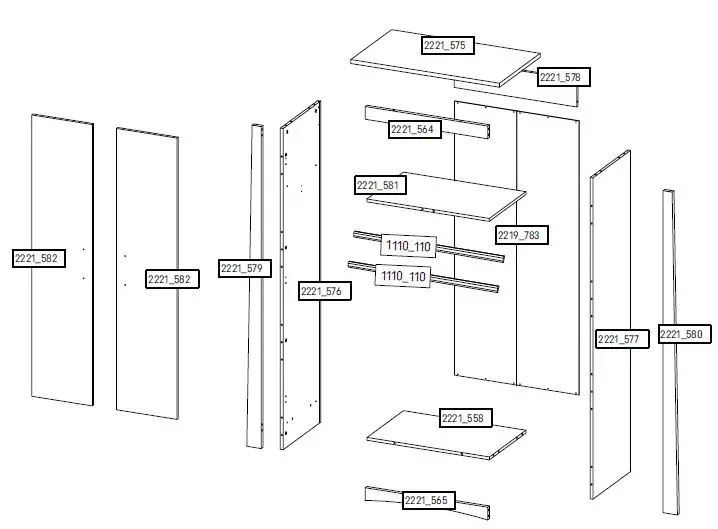 2221_575
2221_578
2221_564
2221_581
2219_783
1110_110
1110_110
2221_582
2221_582
2221_579
2221_576
2221_577
2221_580
2221_558
2221_565