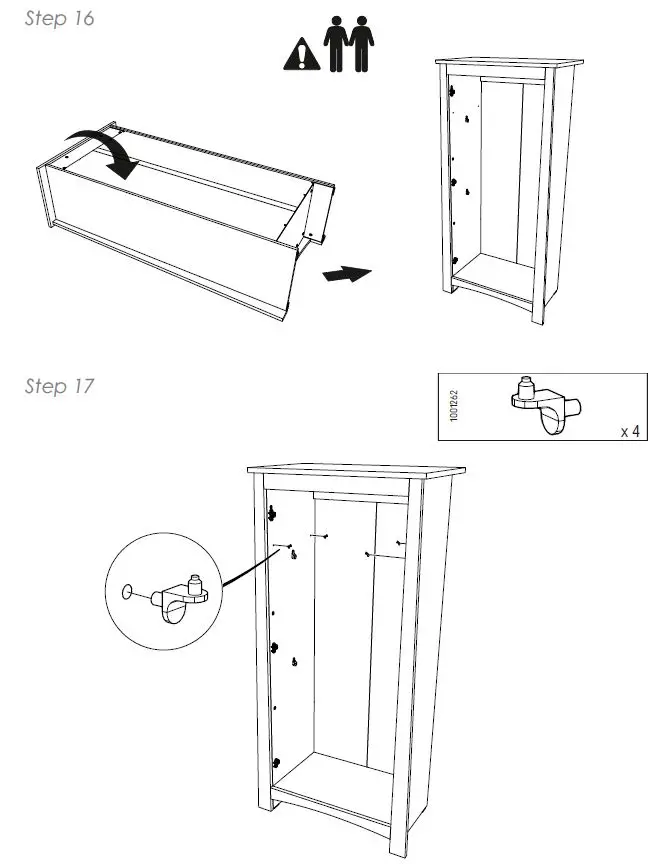 Step 16

Step 17

1001262

x 4