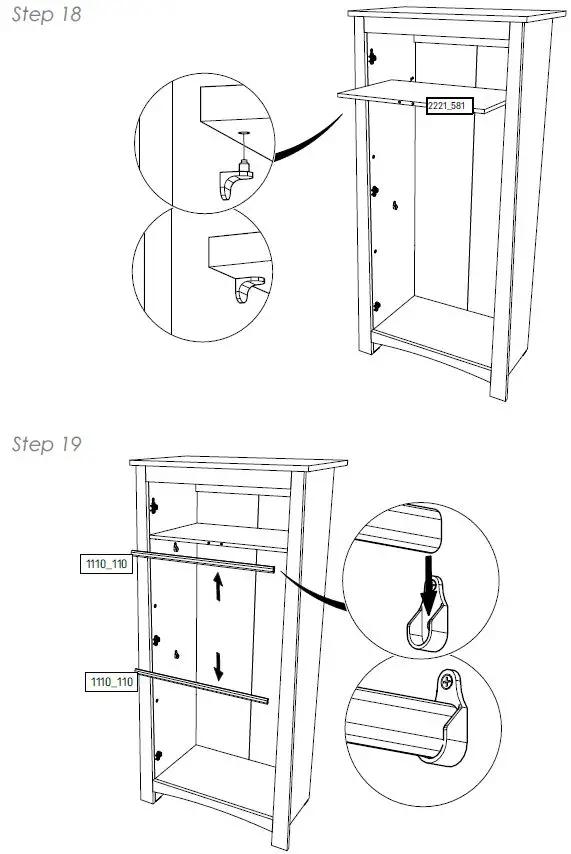 Step 18

2221_581

Step 19

1110_110

1110_110