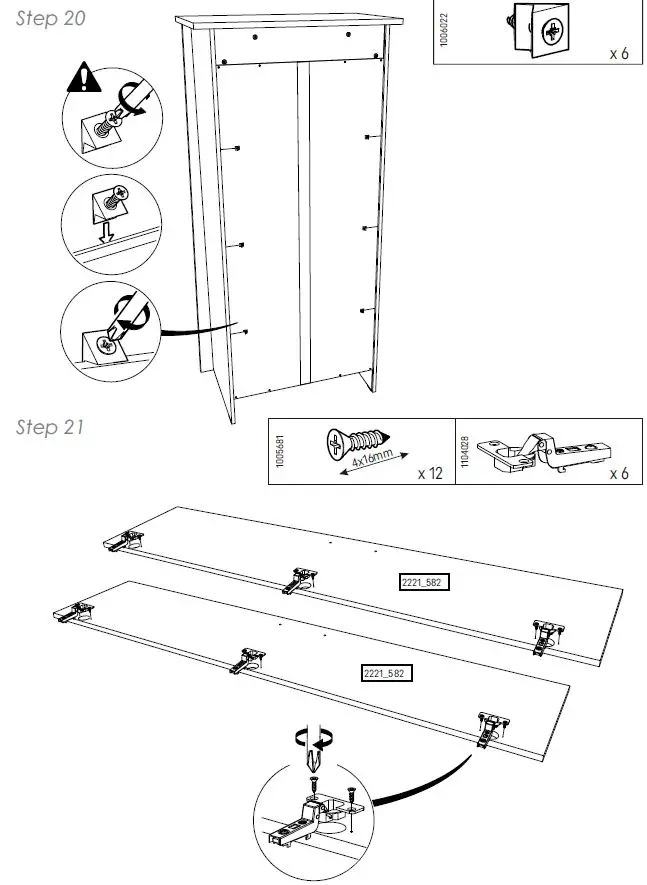 Step 20

1006022

x 6

Step 21

1005681

4x16mm

x 12

1104028

x 6

2221_582

2221_582