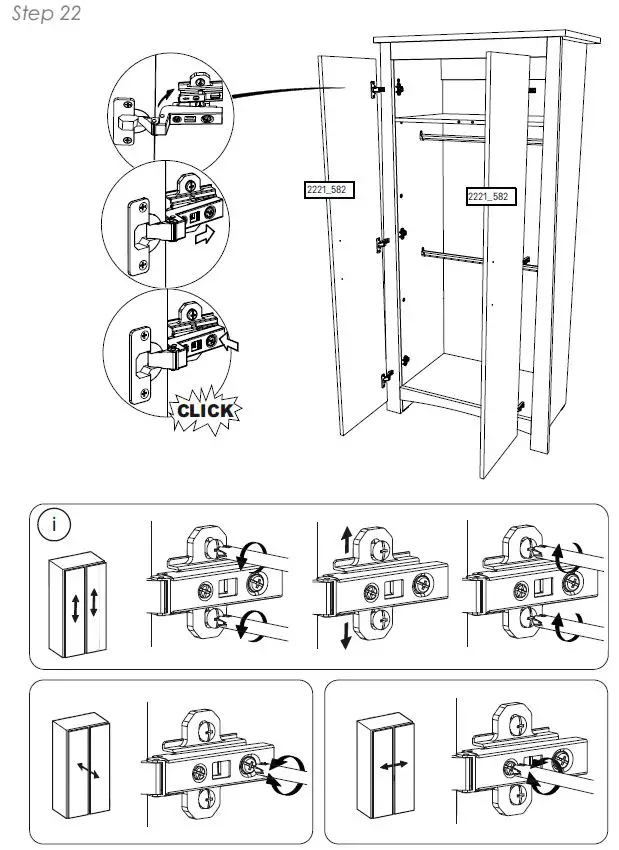 Step 22

2221_582

2221_582

CLICK

i