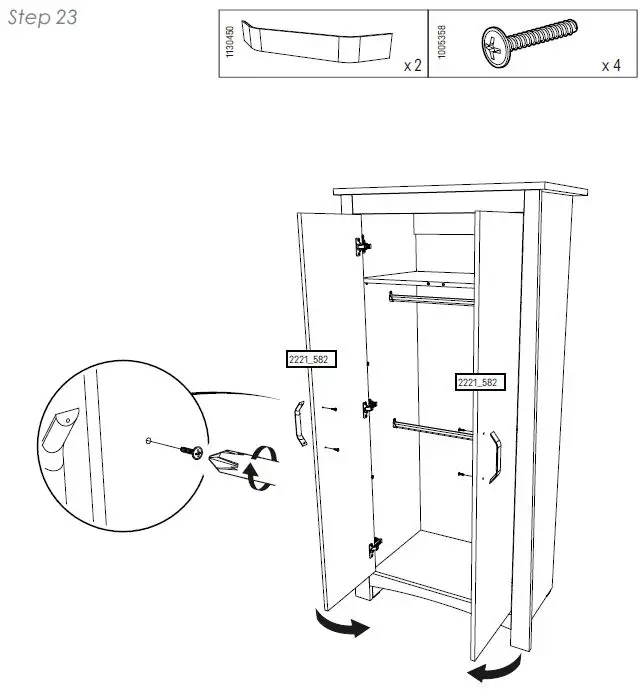 Step 23

1130450

x 2

1005358

x 4

2221_582

2221_582