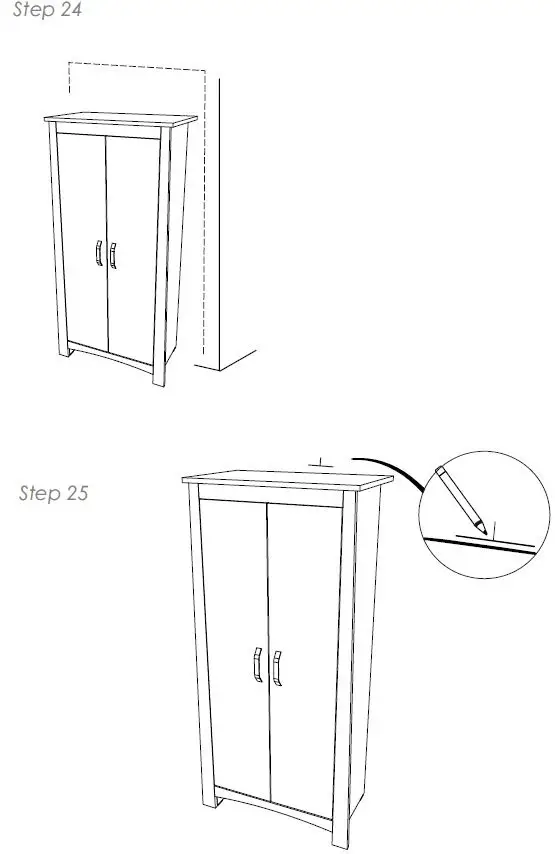 Step 24

Step 25