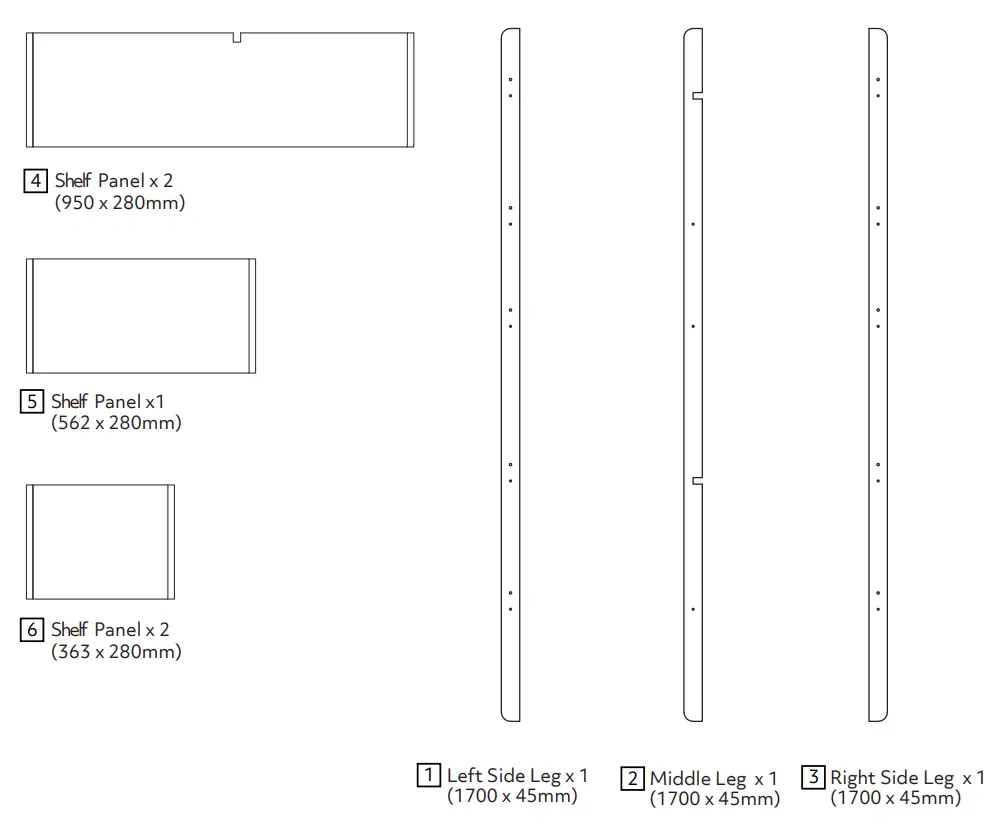 4 Shelf Panel x 2
(950 x 280mm)

5 Shelf Panel x1
(562 x 280mm)

6 Shelf Panel x 2
(363 x 280mm)

1 Left Side Leg x 1
(1700 x 45mm)

2 Middle Leg x 1
(1700 x 45mm)

3 Right Side Leg x 1
(1700 x 45mm)