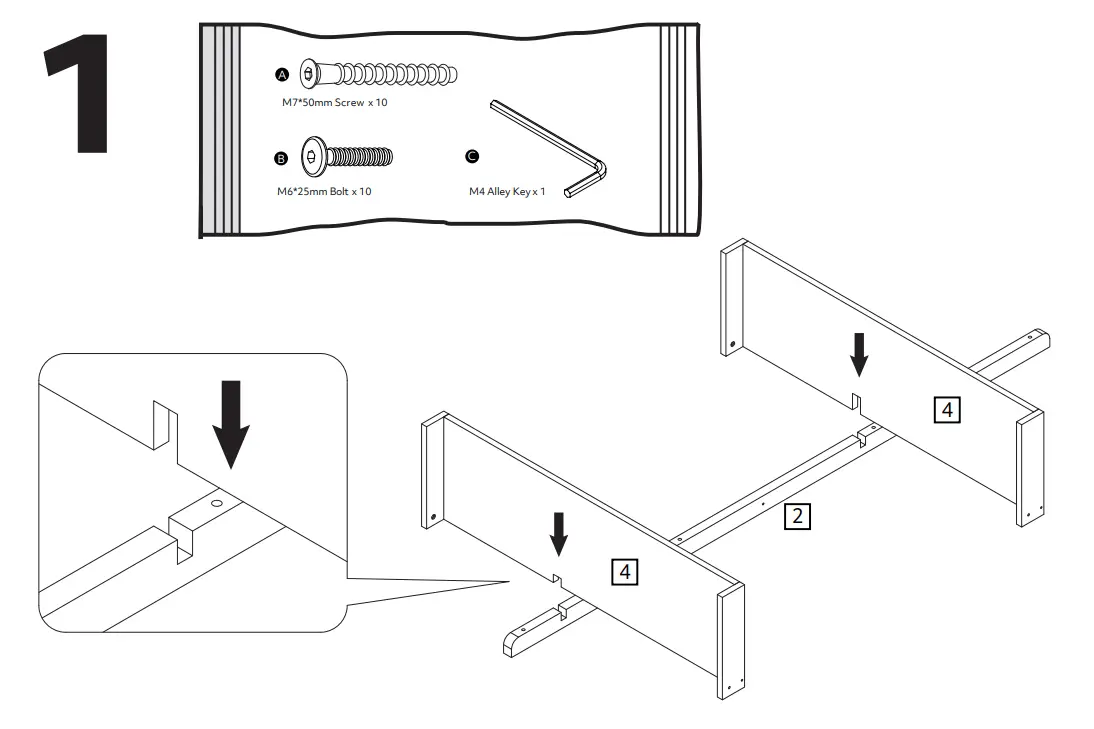 1

A M7*50mm Screw x 10

B M6*25mm Bolt x 10

C M4 Alley Key x 1

4

2

4