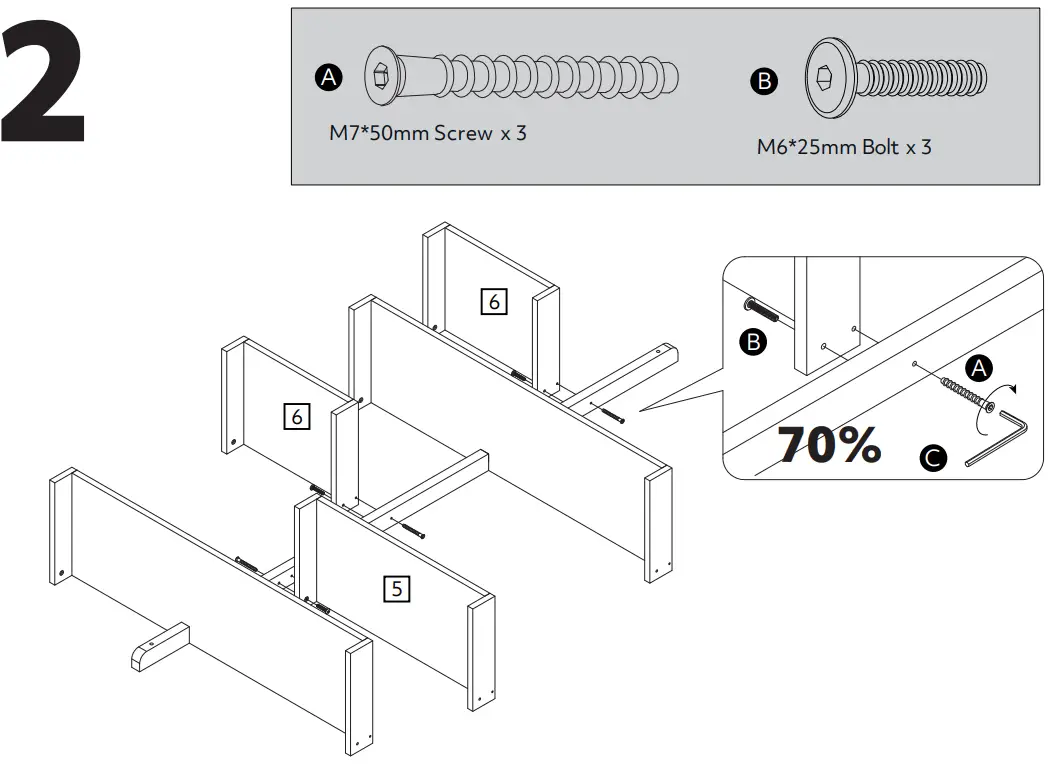 2

A M7*50mm Screw x 3

B M6*25mm Bolt x 3

6

6

5

B

A

70%

C