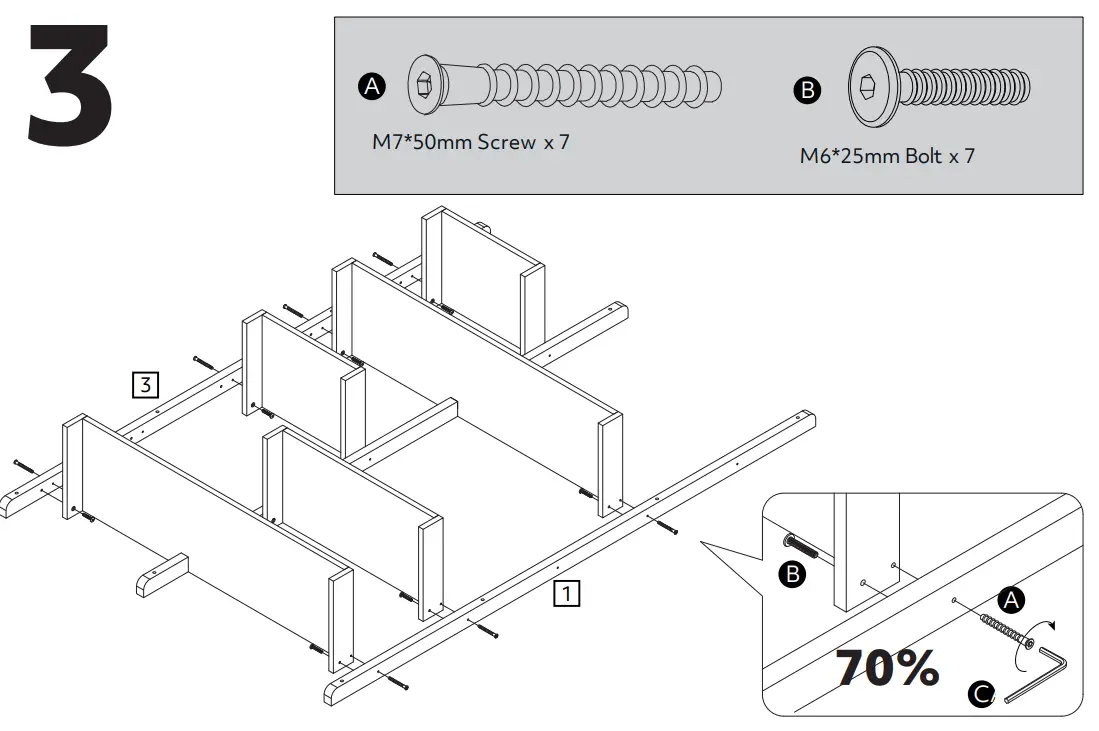 3

A
M7*50mm Screw x 7

B
M6*25mm Bolt x 7

3

1

B

A

70%

C