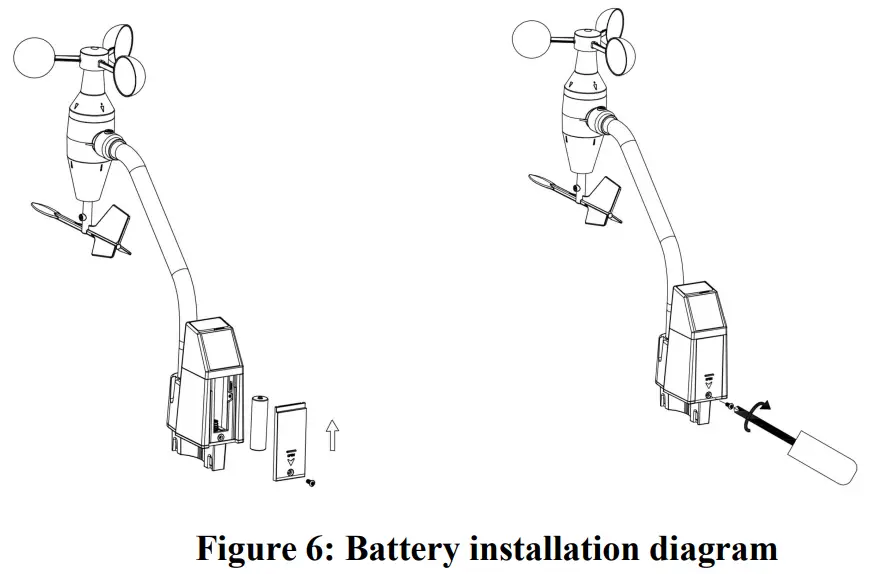 Figure 6: Battery installation diagram