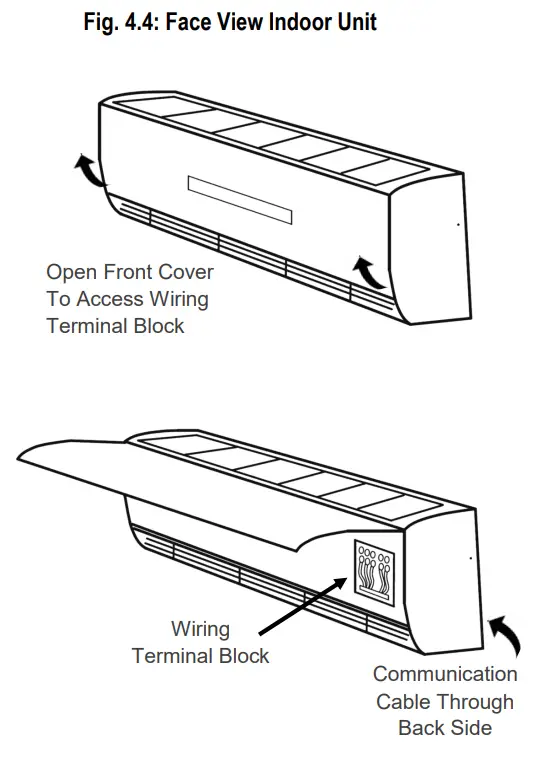 Fig. 4.4: Face View Indoor Unit

Open Front Cover
To Access Wiring
Terminal Block

Wiring
Terminal Block

Communication
Cable Through
Back Side