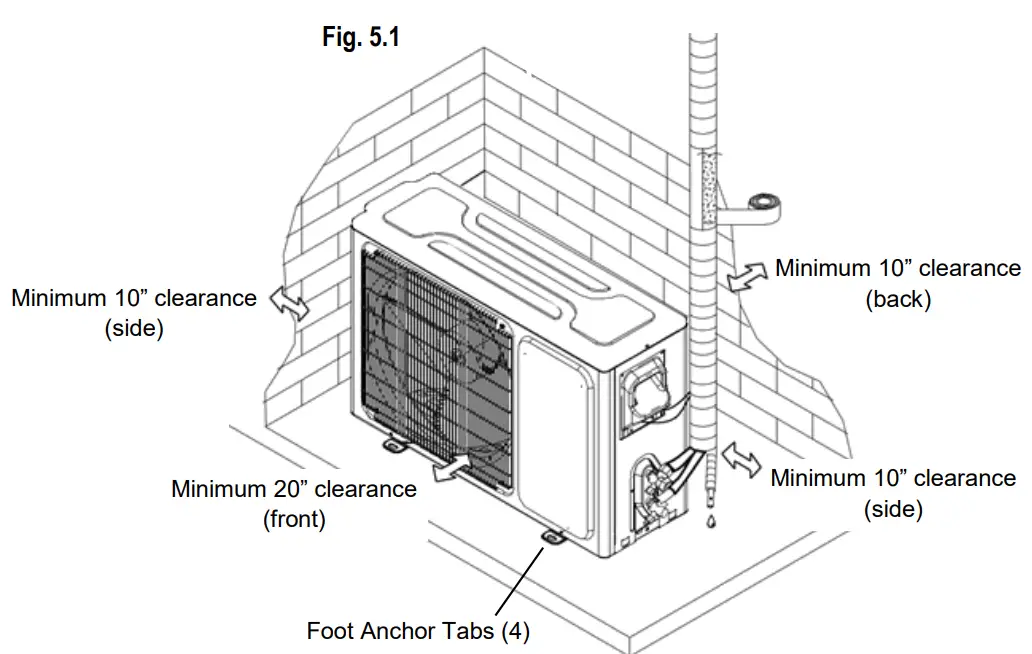 Fig. 5.1

Minimum 10” clearance (side)

Minimum 10” clearance (back)

Minimum 20” clearance (front)

Minimum 10” clearance (side)

Foot Anchor Tabs (4)