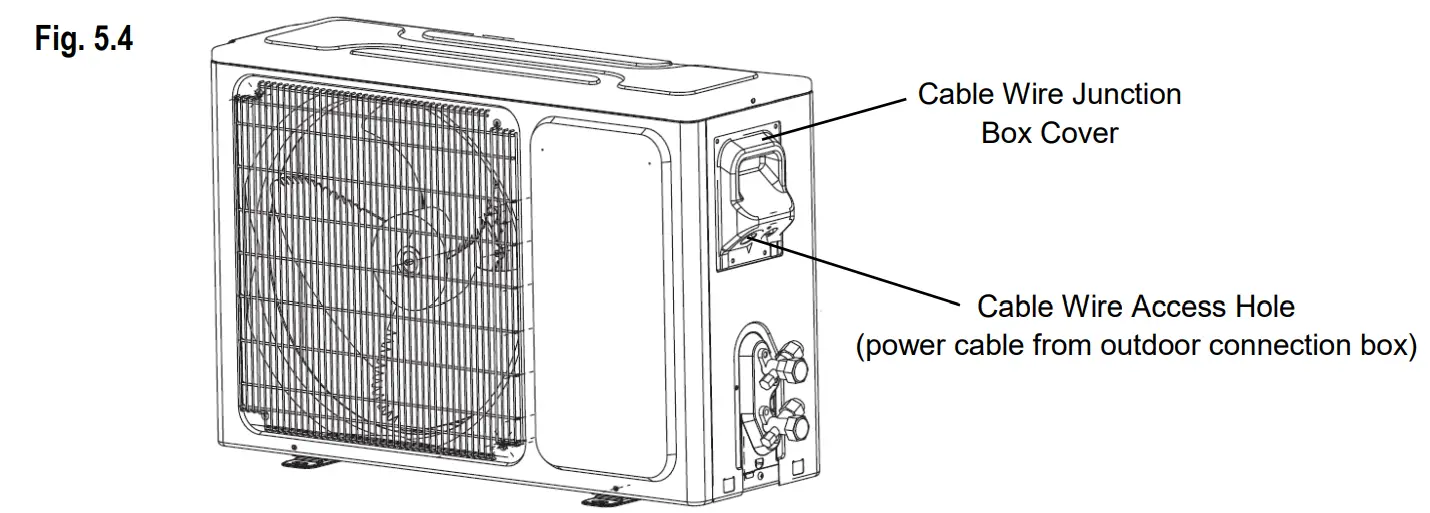 Fig. 5.4

Cable Wire Junction Box Cover

Cable Wire Access Hole
(power cable from outdoor connection box)