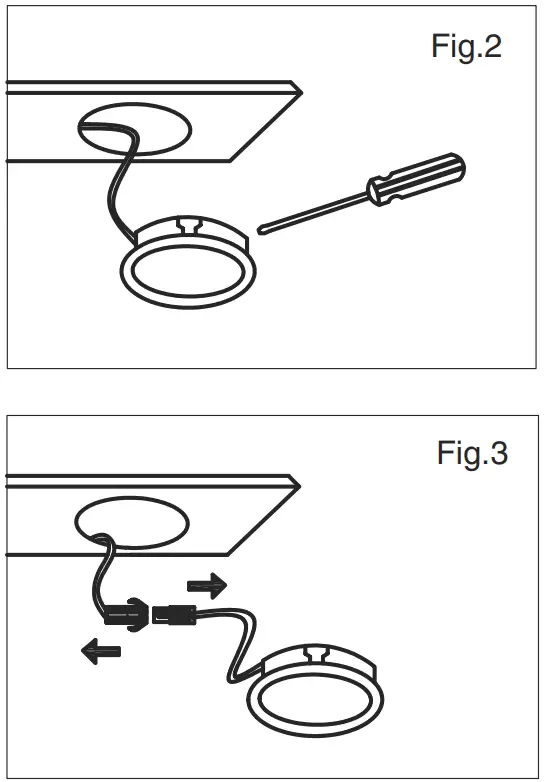 Fig.2

Fig.3