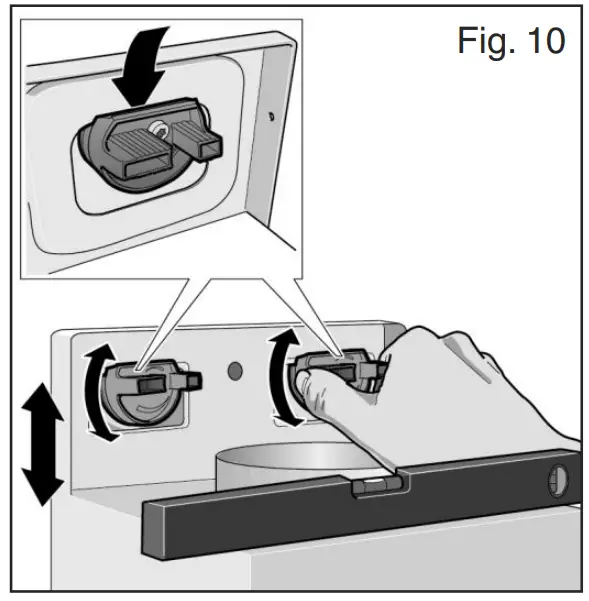 Fig. 10