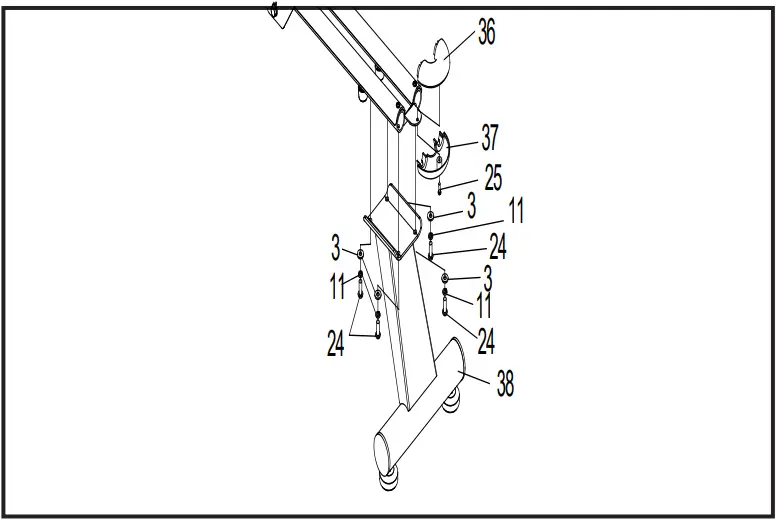 36
37
25
3
11
24
3
11
24
3
11
24
38